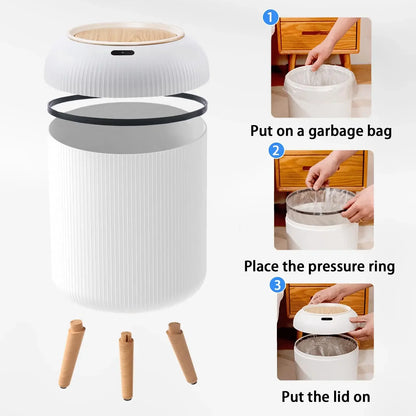 1
Put on a garbage bag
2
Place the pressure ring
3
Put the lid on