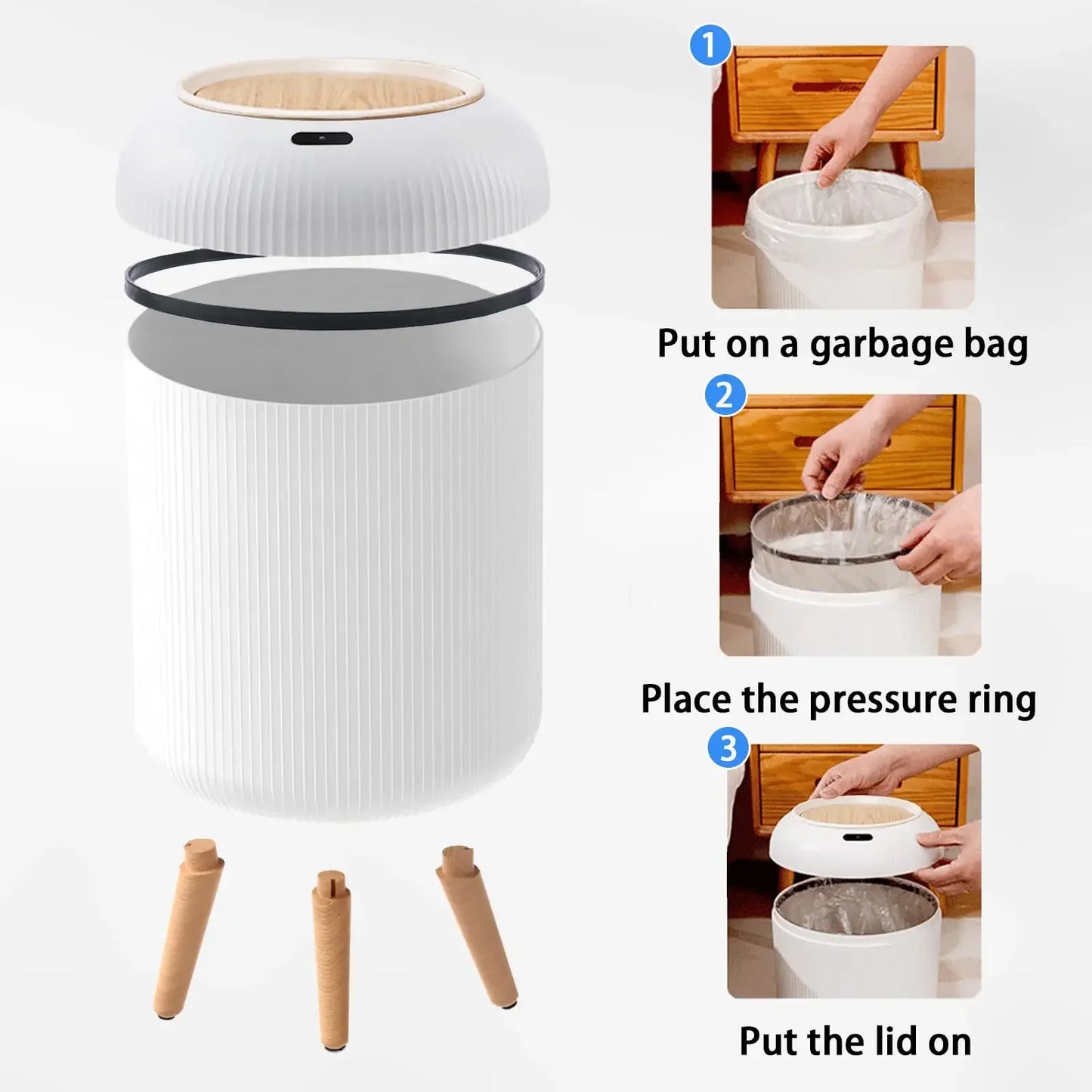 1

Put on a garbage bag

2

Place the pressure ring

3

Put the lid on